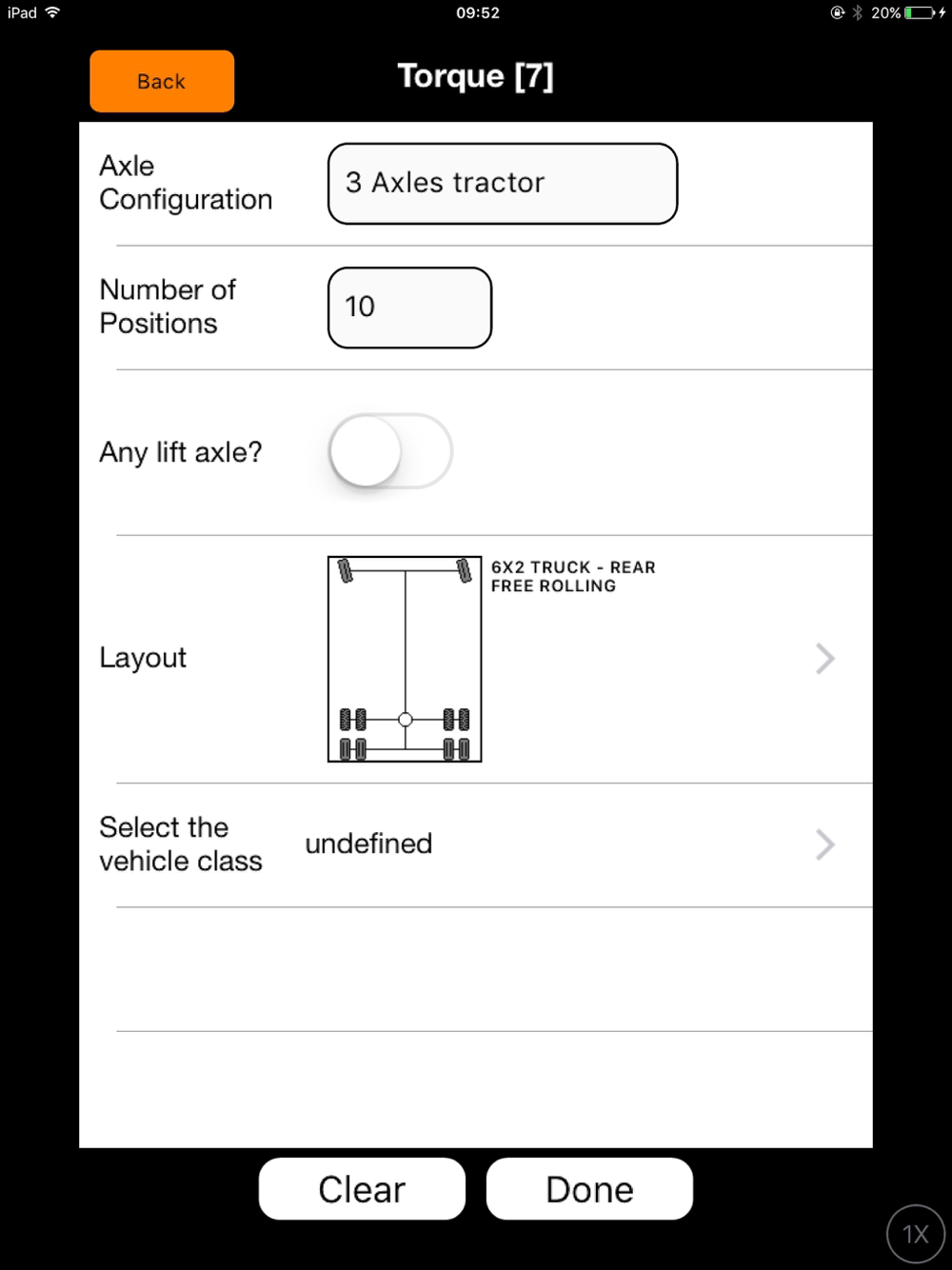 iPad 09:52 20%

Back

Torque [7]

Axle Configuration 3 Axles tractor

Number of Positions 10

Any lift axle?

Layout 6X2 TRUCK - REAR FREE ROLLING

Select the vehicle class undefined

Clear Done

1X