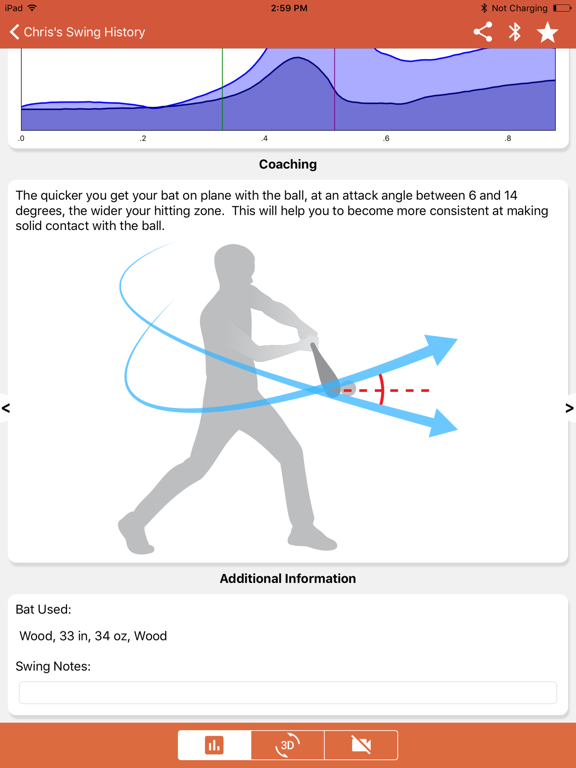 iPad
2:59 PM
Not Charging

Chris's Swing History

.0
.2
.4
.6
.8

Coaching

The quicker you get your bat on plane with the ball, at an attack angle between 6 and 14 degrees, the wider your hitting zone. This will help you to become more consistent at making solid contact with the ball.

<
>

Additional Information

Bat Used:

Wood, 33 in, 34 oz, Wood

Swing Notes:

3D