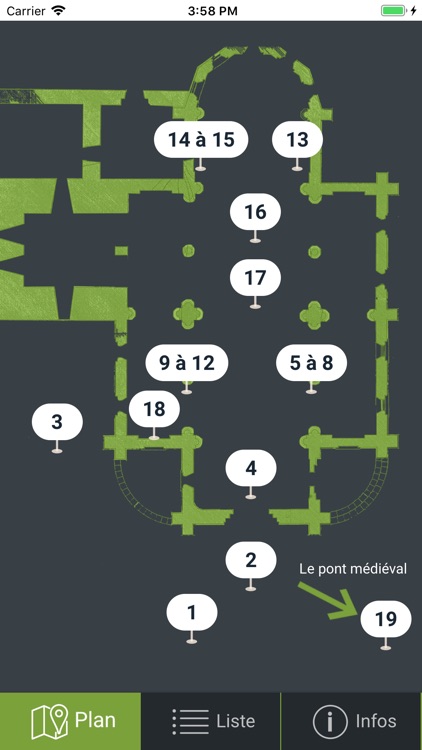 Carrier 3:58 PM

14 à 15
13
16
17
9 à 12
5 à 8
18
3
4
2
Le pont médiéval
1
19

Plan
Liste
Infos