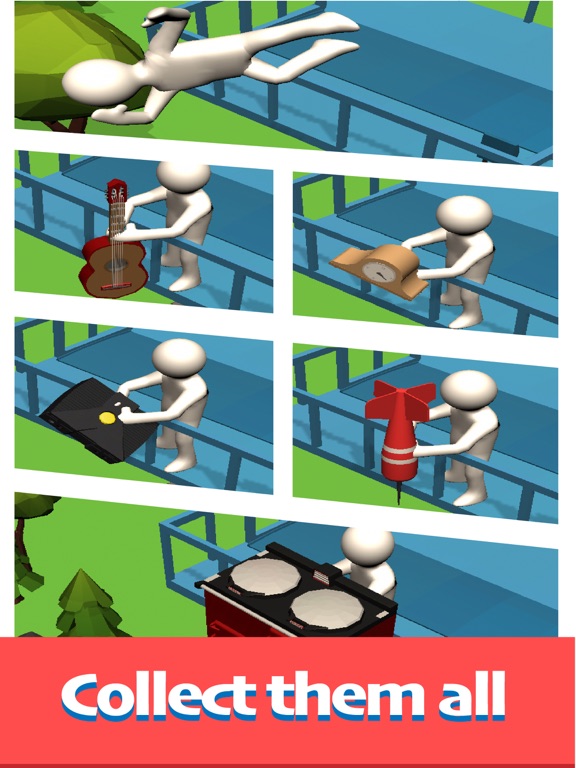 Collect them all