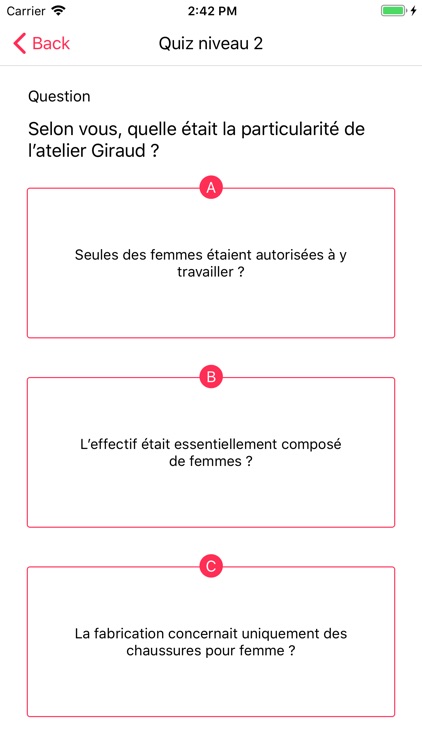 Carrier 2:42 PM

Back Quiz niveau 2

Question

Selon vous, quelle était la particularité de l'atelier Giraud ?

A

Seules des femmes étaient autorisées à y travailler ?

B

L'effectif était essentiellement composé de femmes ?

C

La fabrication concernait uniquement des chaussures pour femme ?