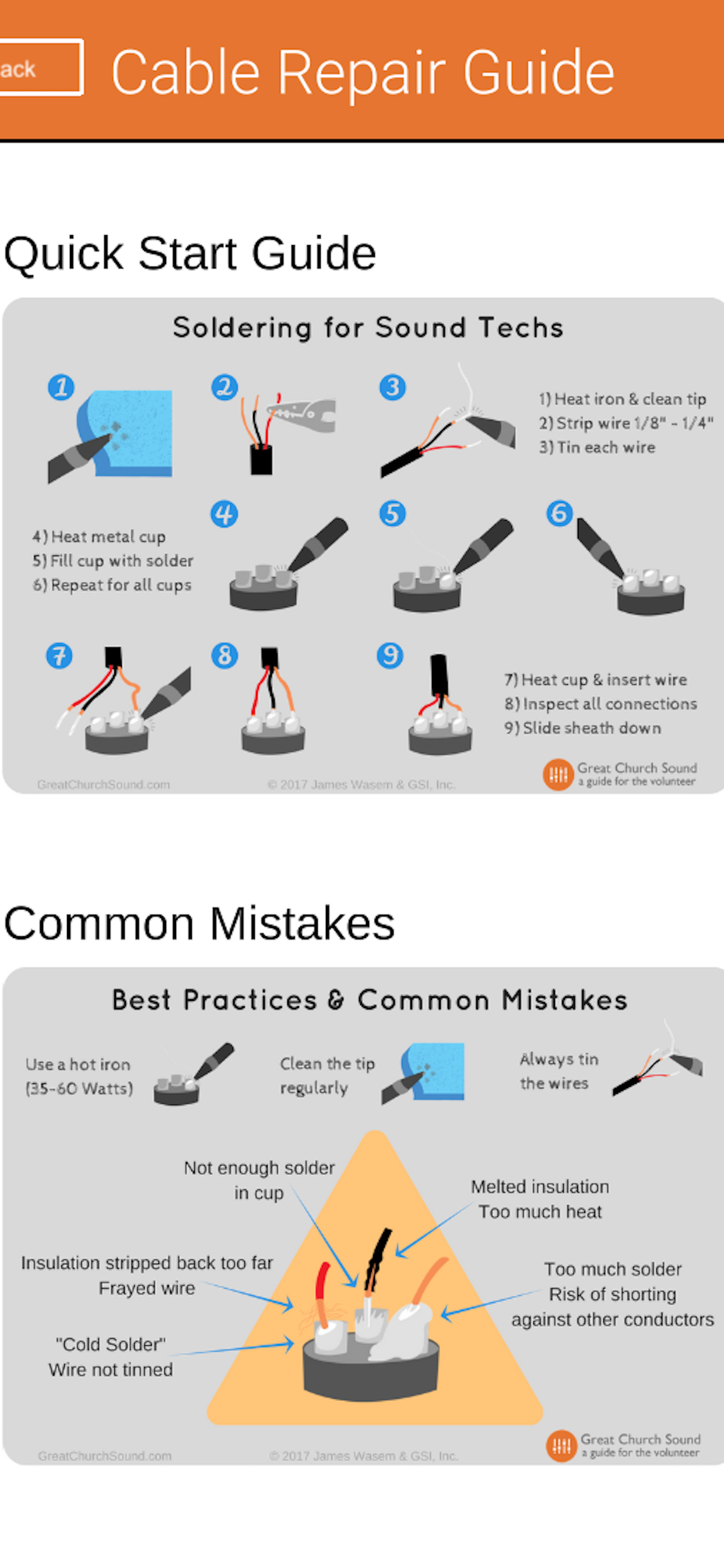 ack

Cable Repair Guide

Quick Start Guide

Soldering for Sound Techs

1

2

3

1) Heat iron & clean tip
2) Strip wire 1/8" - 1/4"
3) Tin each wire

4) Heat metal cup
5) Fill cup with solder
6) Repeat for all cups

4

5

6

7

8

9

7) Heat cup & insert wire
8) Inspect all connections
9) Slide sheath down

GreatChurchSound.com

© 2017 James Wasem & GSI, Inc.

Great Church Sound
a guide for the volunteer

Common Mistakes

Best Practices & Common Mistakes

Use a hot iron (35-60 Watts)

Clean the tip regularly

Always tin the wires

Not enough solder in cup

Melted insulation
Too much heat

Insulation stripped back too far
Frayed wire

Too much solder
Risk of shorting against other conductors

"Cold Solder"
Wire not tinned

GreatChurchSound.com

© 2017 James Wasem & GSI, Inc.

Great Church Sound
a guide for the volunteer