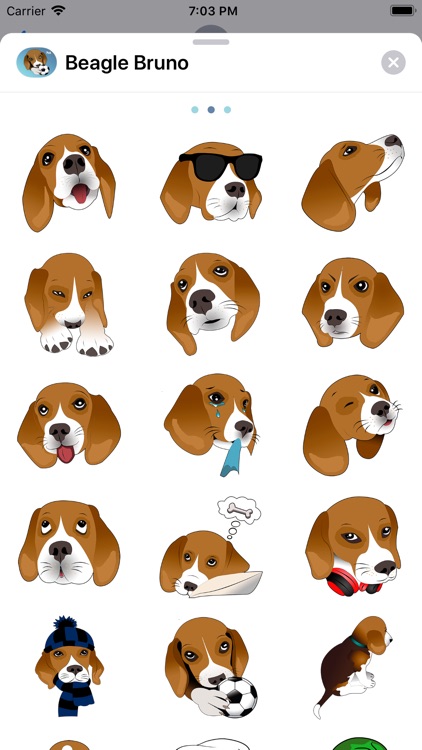 Carrier 7:03 PM

Beagle Bruno