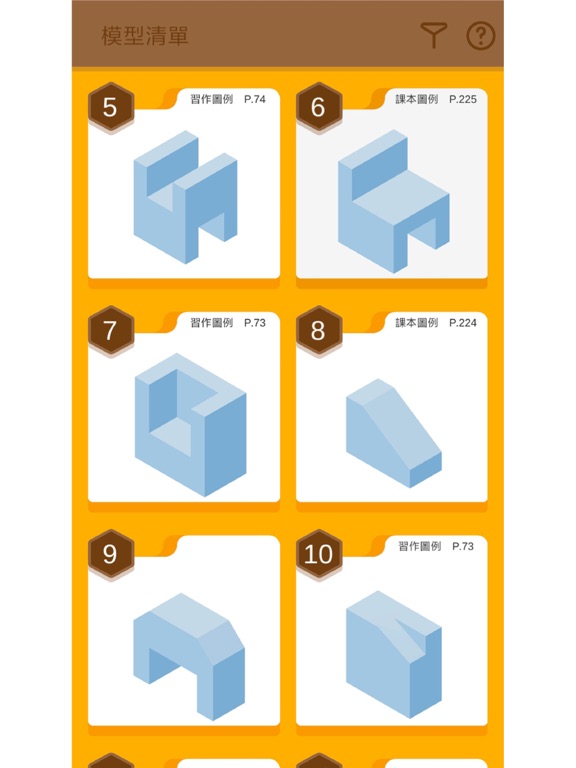 模型清單

?

5
習作圖例 P.74

6
課本圖例 P.225

7
習作圖例 P.73

8
課本圖例 P.224

9

10
習作圖例 P.73