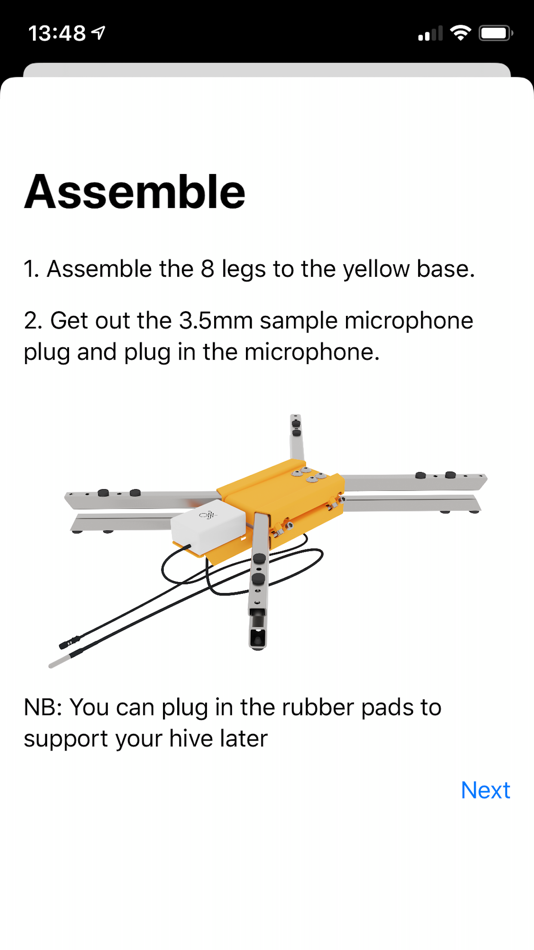 13:48

Assemble

1. Assemble the 8 legs to the yellow base.

2. Get out the 3.5mm sample microphone plug and plug in the microphone.

NB: You can plug in the rubber pads to support your hive later

Next