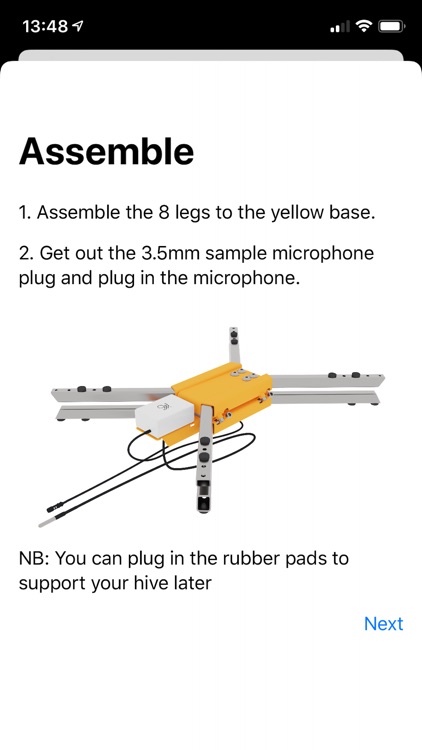 13:48

Assemble

1. Assemble the 8 legs to the yellow base.

2. Get out the 3.5mm sample microphone plug and plug in the microphone.

NB: You can plug in the rubber pads to support your hive later

Next