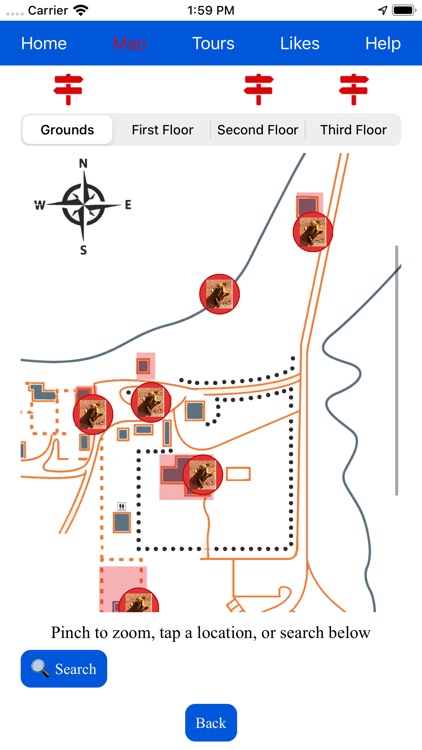 Carrier 1:59 PM

Home Map Tours Likes Help

Grounds First Floor Second Floor Third Floor

N
W E
S

Pinch to zoom, tap a location, or search below

Search

Back