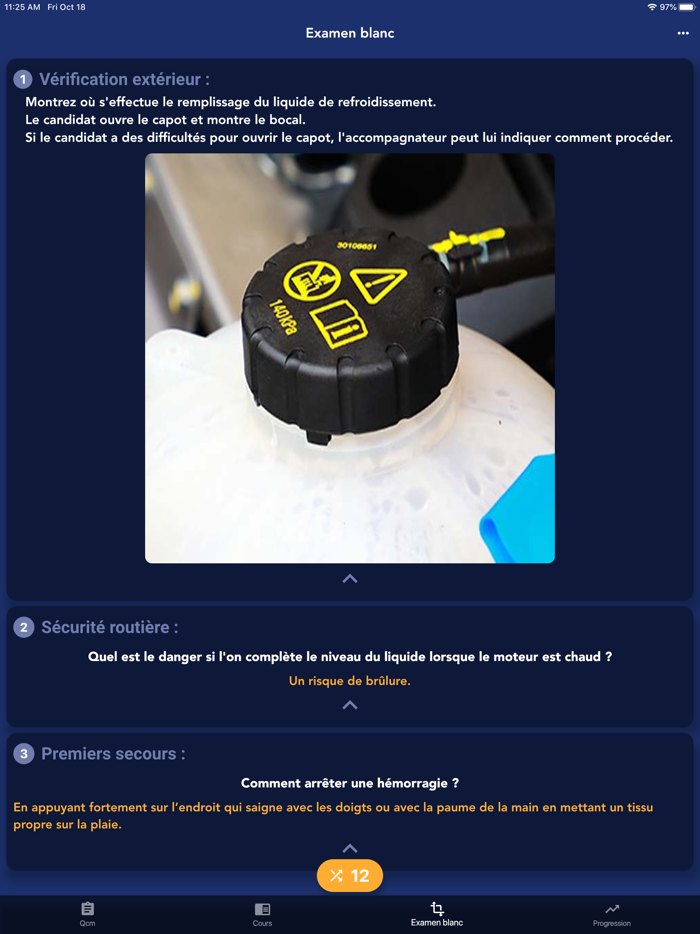 11:25 AM Fri Oct 18
97%

Examen blanc

1 Vérification extérieur :
Montrez où s'effectue le remplissage du liquide de refroidissement.
Le candidat ouvre le capot et montre le bocal.
Si le candidat a des difficultés pour ouvrir le capot, l'accompagnateur peut lui indiquer comment procéder.

30108651
140kPa

2 Sécurité routière :
Quel est le danger si l'on complète le niveau du liquide lorsque le moteur est chaud ?
Un risque de brûlure.

3 Premiers secours :
Comment arrêter une hémorragie ?
En appuyant fortement sur l'endroit qui saigne avec les doigts ou avec la paume de la main en mettant un tissu propre sur la plaie.

12

Qcm
Cours
Examen blanc
Progression