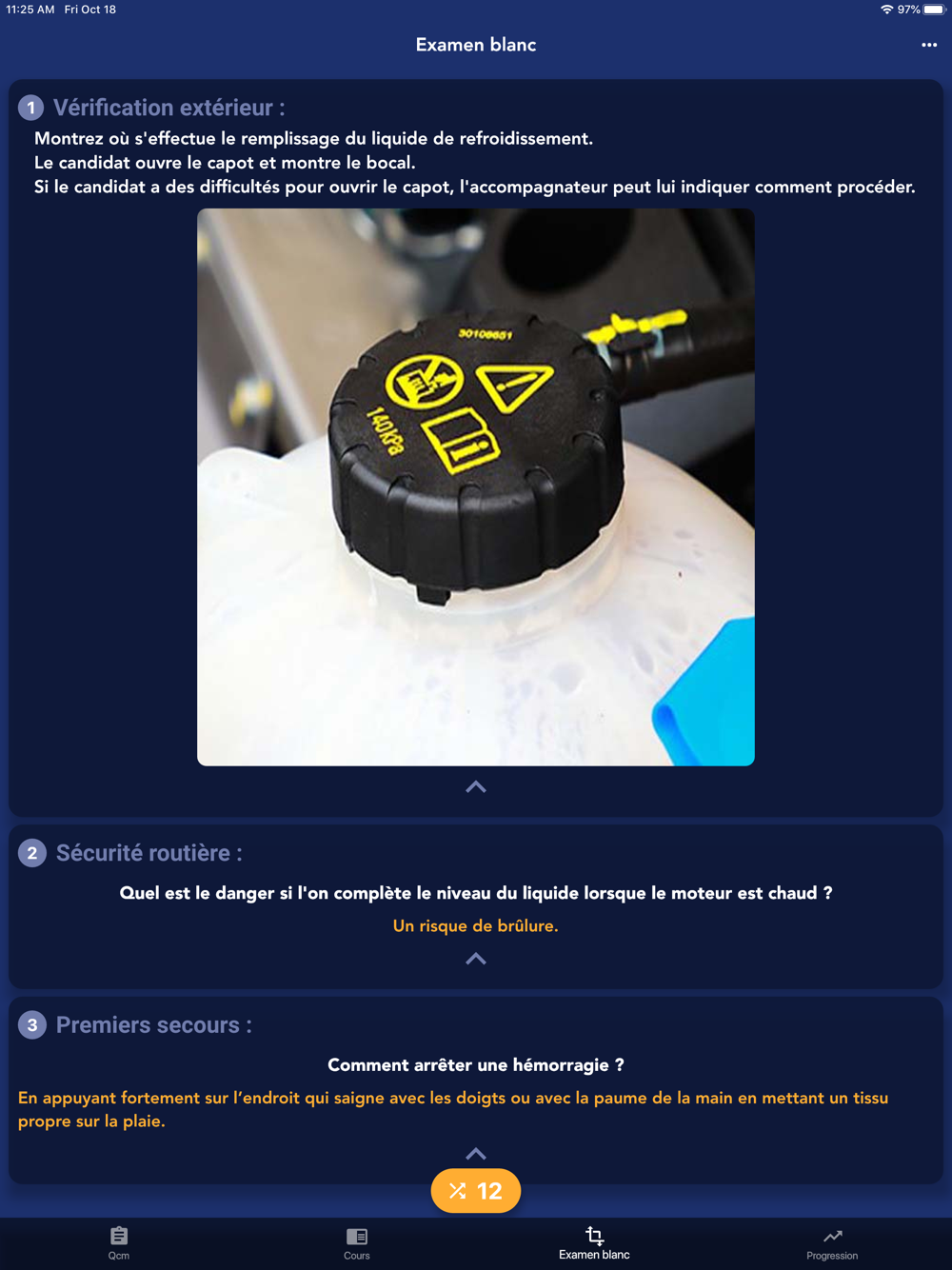 11:25 AM Fri Oct 18
97%

Examen blanc

1 Vérification extérieur :
Montrez où s'effectue le remplissage du liquide de refroidissement.
Le candidat ouvre le capot et montre le bocal.
Si le candidat a des difficultés pour ouvrir le capot, l'accompagnateur peut lui indiquer comment procéder.

30108651
140kPa

2 Sécurité routière :
Quel est le danger si l'on complète le niveau du liquide lorsque le moteur est chaud ?
Un risque de brûlure.

3 Premiers secours :
Comment arrêter une hémorragie ?
En appuyant fortement sur l'endroit qui saigne avec les doigts ou avec la paume de la main en mettant un tissu propre sur la plaie.

12

Qcm
Cours
Examen blanc
Progression