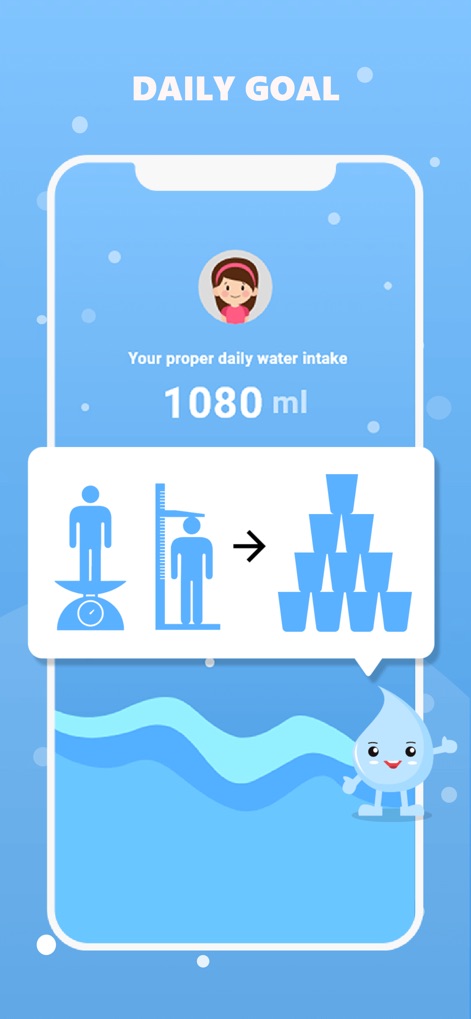 DAILY GOAL

Your proper daily water intake

1080 ml