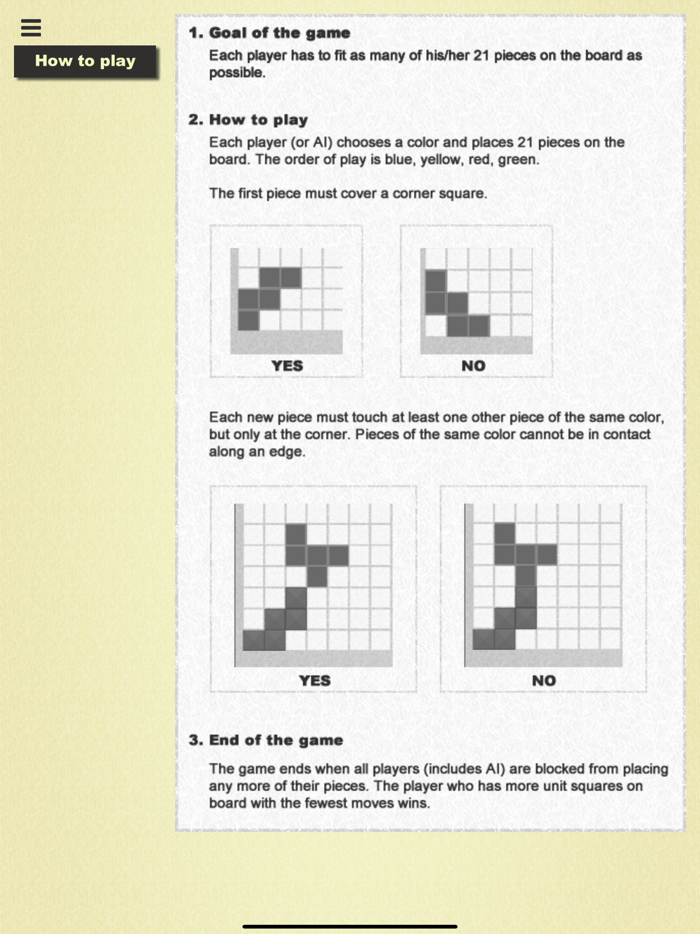 How to play

1. Goal of the game

Each player has to fit as many of his/her 21 pieces on the board as possible.

2. How to play

Each player (or AI) chooses a color and places 21 pieces on the board. The order of play is blue, yellow, red, green.

The first piece must cover a corner square.

YES

NO

Each new piece must touch at least one other piece of the same color, but only at the corner. Pieces of the same color cannot be in contact along an edge.

YES

NO

3. End of the game

The game ends when all players (includes AI) are blocked from placing any more of their pieces. The player who has more unit squares on board with the fewest moves wins.