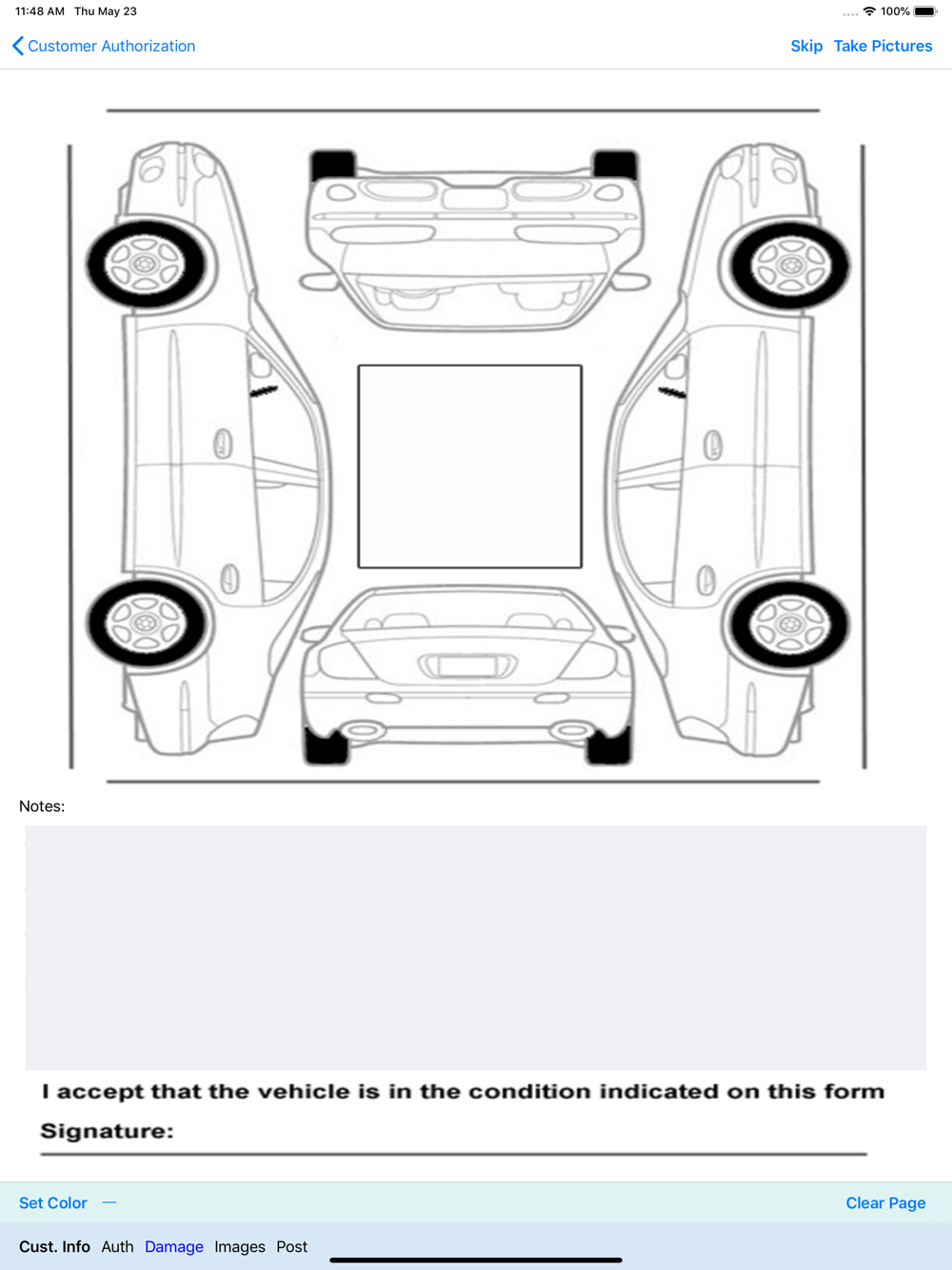 11:48 AM Thu May 23

100%

Customer Authorization

Skip Take Pictures

Notes:

I accept that the vehicle is in the condition indicated on this form

Signature:

Set Color —

Clear Page

Cust. Info Auth Damage Images Post