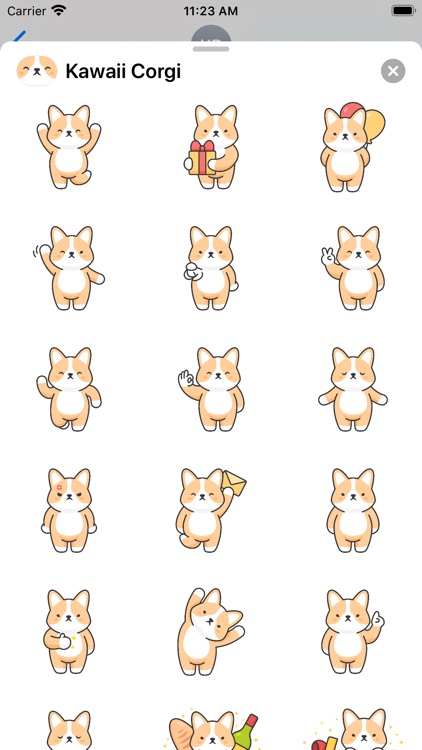 Carrier 11:23 AM

Kawaii Corgi