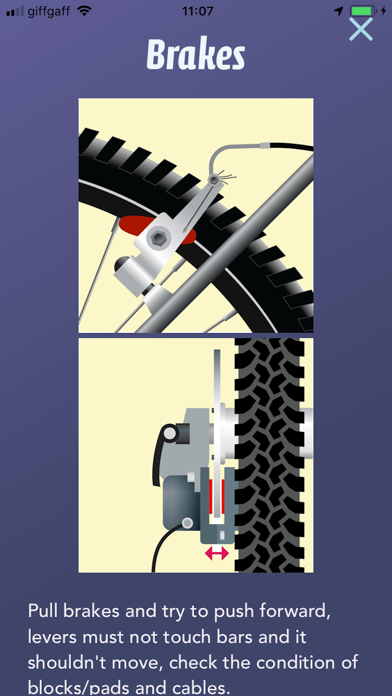 giffgaff 11:07

Brakes

Pull brakes and try to push forward, levers must not touch bars and it shouldn't move, check the condition of blocks/pads and cables.