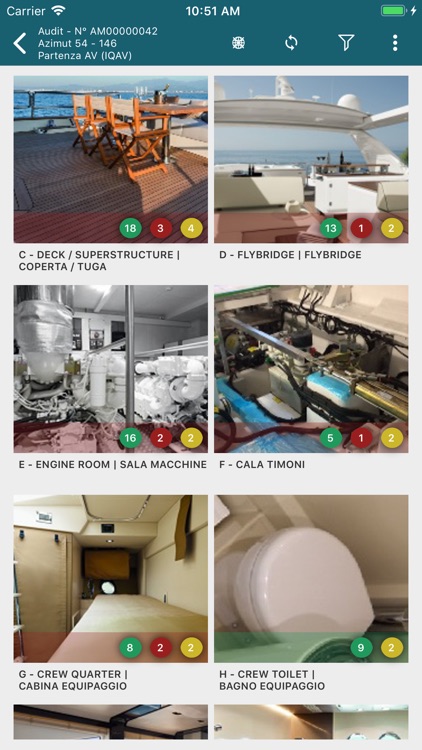 Carrier 10:51 AM

Audit - N° AM00000042
Azimut 54 - 146
Partenza AV (IQAV)

18 3 4
C - DECK / SUPERSTRUCTURE | COPERTA / TUGA

13 1 2
D - FLYBRIDGE | FLYBRIDGE

16 2 2
E - ENGINE ROOM | SALA MACCHINE

5 1 2
F - CALA TIMONI

8 2 2
G - CREW QUARTER | CABINA EQUIPAGGIO

9 2
H - CREW TOILET | BAGNO EQUIPAGGIO