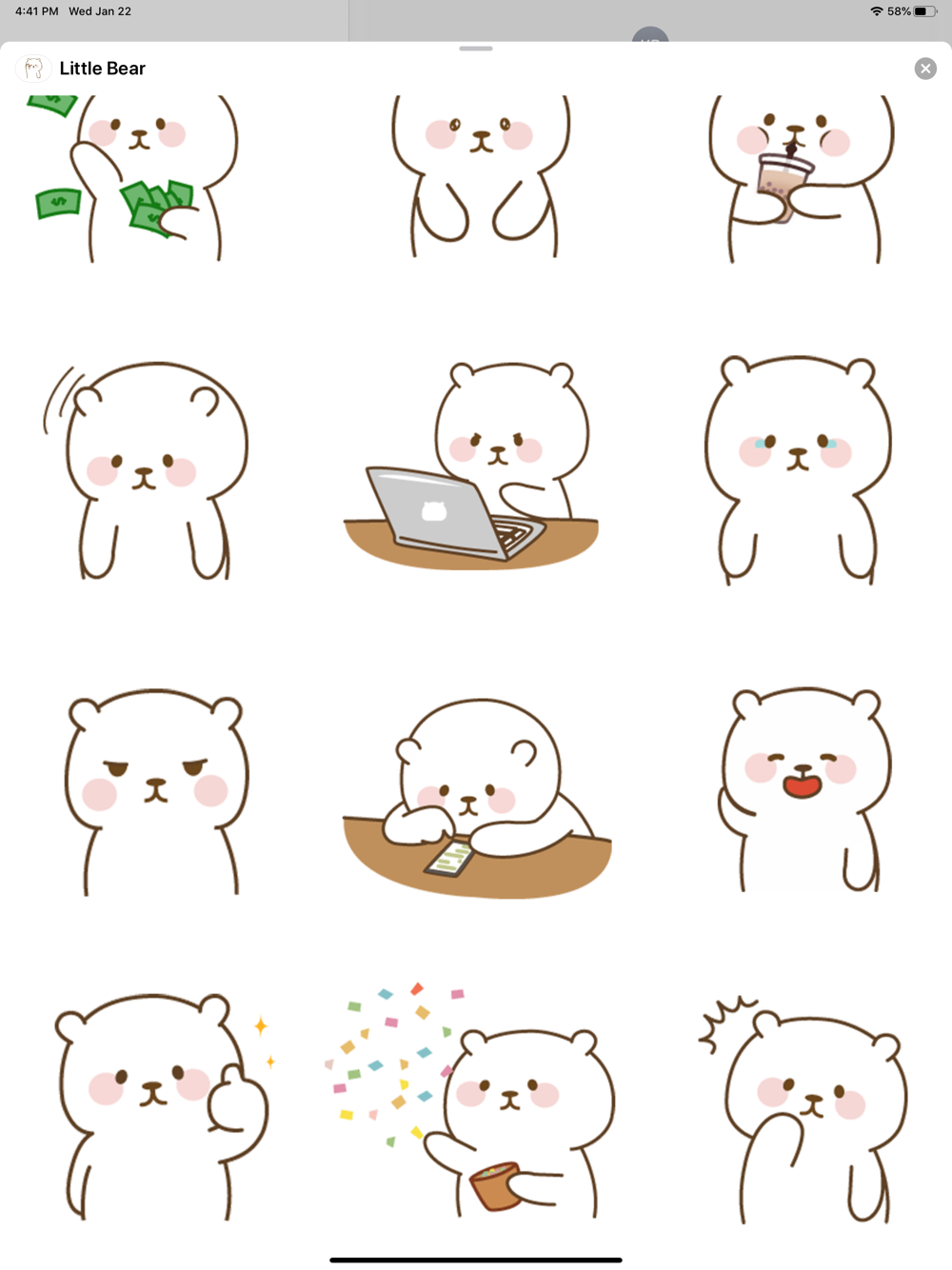 4:41 PM Wed Jan 22

58%

Little Bear