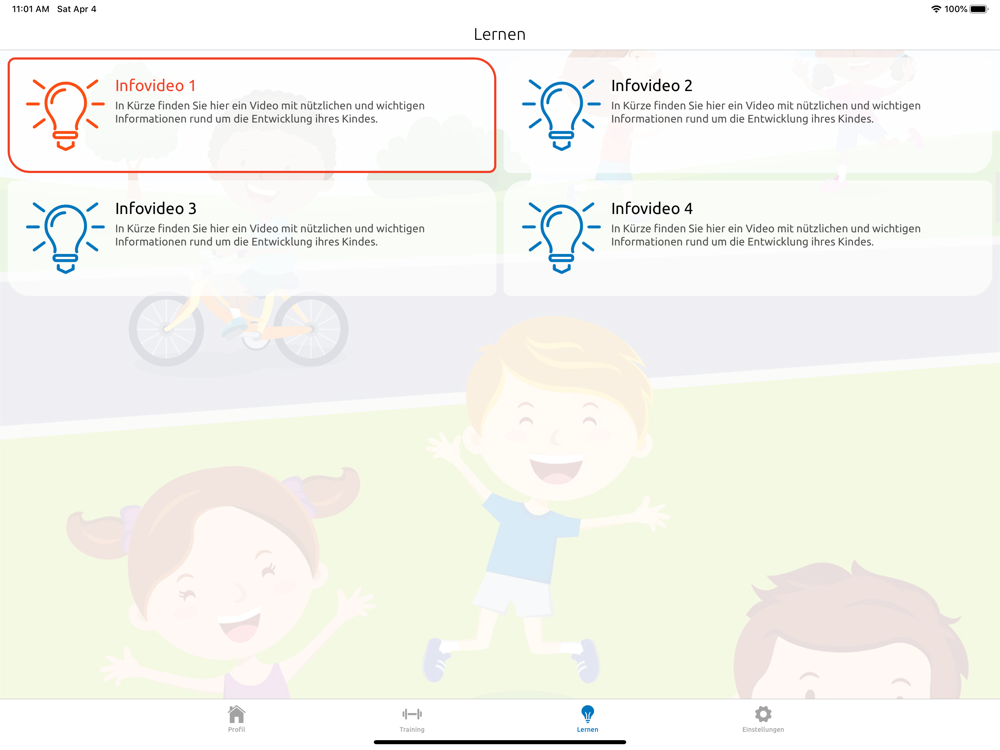 11:01 AM Sat Apr 4

100%

Lernen

Infovideo 1
In Kürze finden Sie hier ein Video mit nützlichen und wichtigen Informationen rund um die Entwicklung ihres Kindes.

Infovideo 2
In Kürze finden Sie hier ein Video mit nützlichen und wichtigen Informationen rund um die Entwicklung ihres Kindes.

Infovideo 3
In Kürze finden Sie hier ein Video mit nützlichen und wichtigen Informationen rund um die Entwicklung ihres Kindes.

Infovideo 4
In Kürze finden Sie hier ein Video mit nützlichen und wichtigen Informationen rund um die Entwicklung ihres Kindes.

Profil

Training

Lernen

Einstellungen