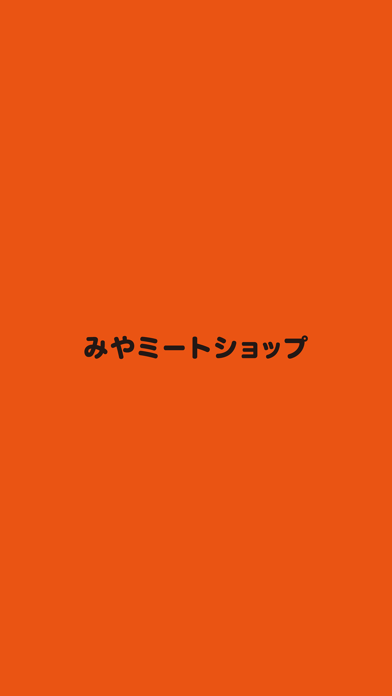 みやミートショップ