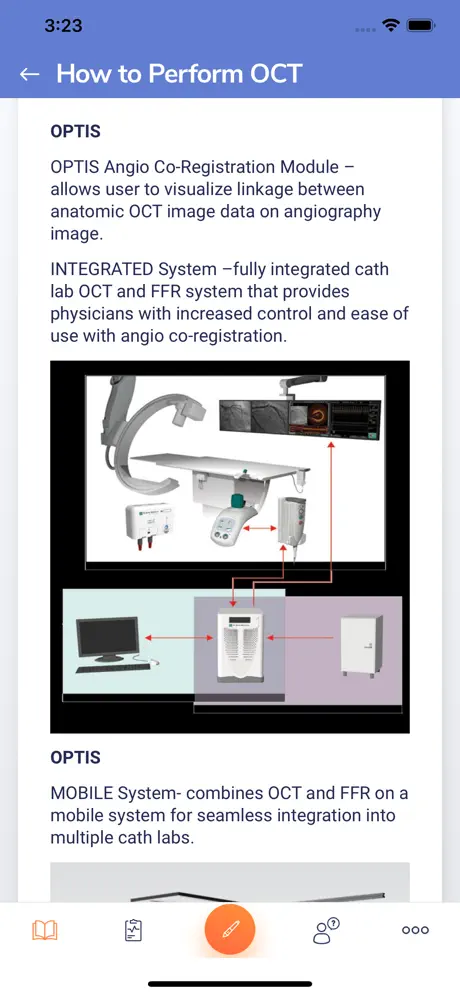 3:23

← How to Perform OCT

OPTIS

OPTIS Angio Co-Registration Module – allows user to visualize linkage between anatomic OCT image data on angiography image.

INTEGRATED System –fully integrated cath lab OCT and FFR system that provides physicians with increased control and ease of use with angio co-registration.

OPTIS

MOBILE System- combines OCT and FFR on a mobile system for seamless integration into multiple cath labs.