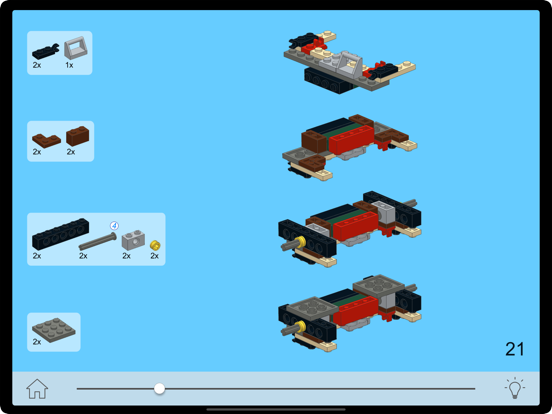 2x 1x

2x 2x

4

2x 2x 2x 2x

2x

21