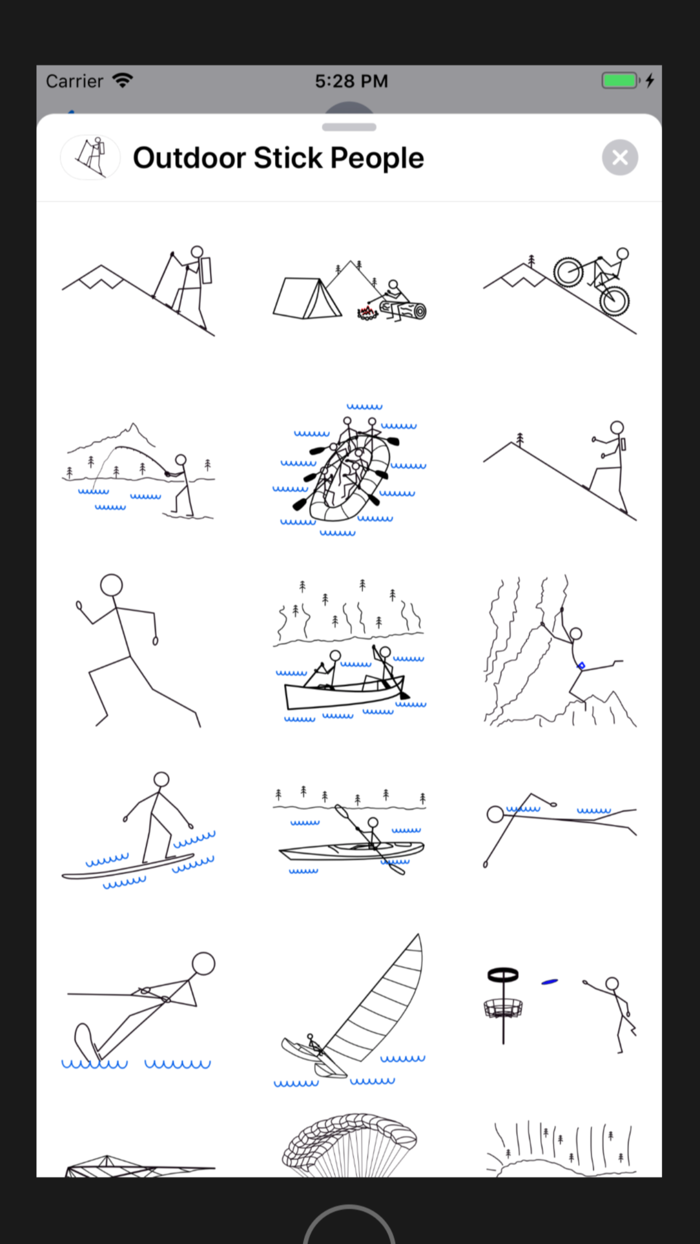 Carrier
5:28 PM
Outdoor Stick People