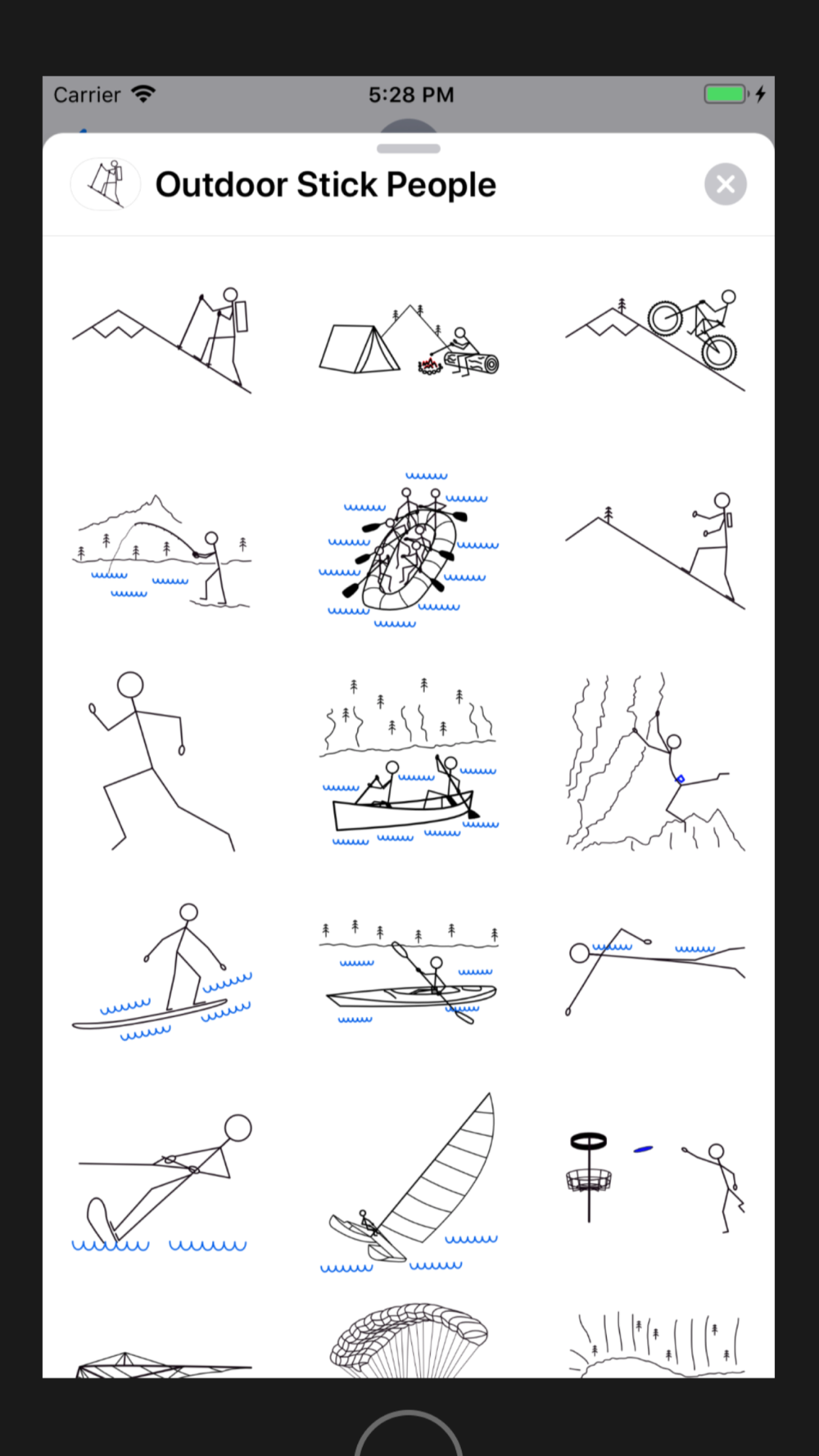 Carrier 5:28 PM

Outdoor Stick People