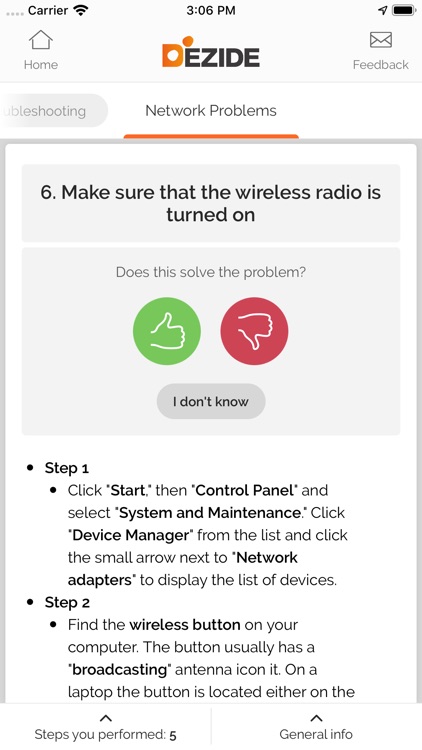 Carrier 3:06 PM

Home DEZIDE Feedback

ubleshooting Network Problems

6. Make sure that the wireless radio is turned on

Does this solve the problem?

I don't know

- Step 1
  - Click "Start," then "Control Panel" and select "System and Maintenance." Click "Device Manager" from the list and click the small arrow next to "Network adapters" to display the list of devices.
- Step 2
  - Find the wireless button on your computer. The button usually has a "broadcasting" antenna icon it. On a laptop the button is located either on the

Steps you performed: 5 General info