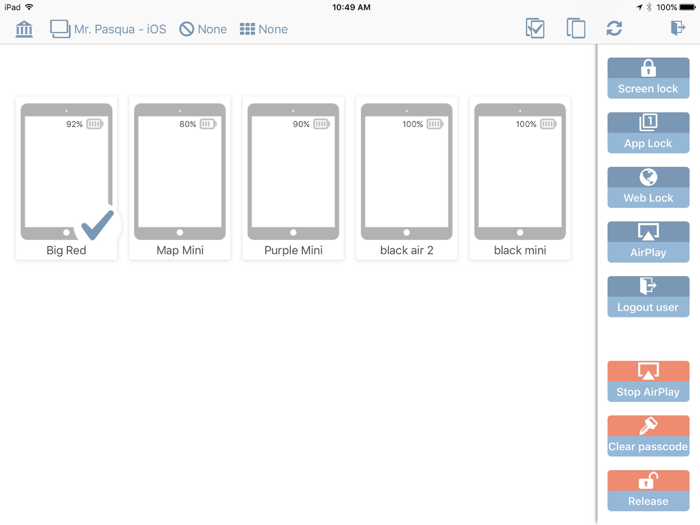 iPad
10:49 AM
100%

Mr. Pasqua - iOS
None
None

92%
Big Red
80%
Map Mini
90%
Purple Mini
100%
black air 2
100%
black mini

Screen lock
1
App Lock
Web Lock
AirPlay
Logout user

Stop AirPlay
Clear passcode
Release