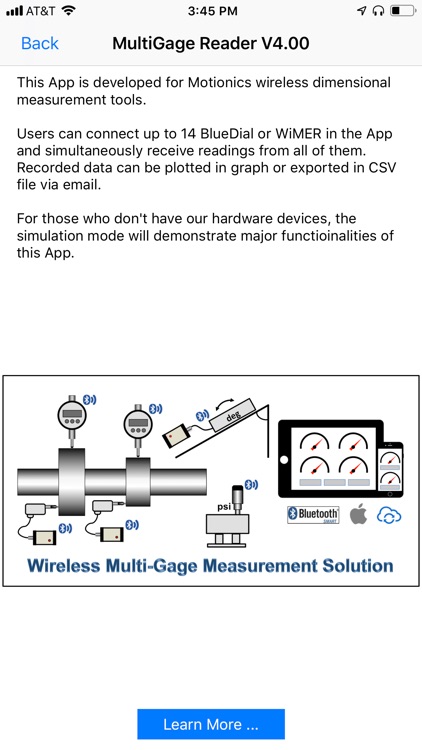 AT&T 3:45 PM

Back MultiGage Reader V4.00

This App is developed for Motionics wireless dimensional measurement tools.

Users can connect up to 14 BlueDial or WiMER in the App and simultaneously receive readings from all of them. Recorded data can be plotted in graph or exported in CSV file via email.

For those who don't have our hardware devices, the simulation mode will demonstrate major functioinalities of this App.

deg

psi

Bluetooth SMART

Wireless Multi-Gage Measurement Solution

Learn More ...