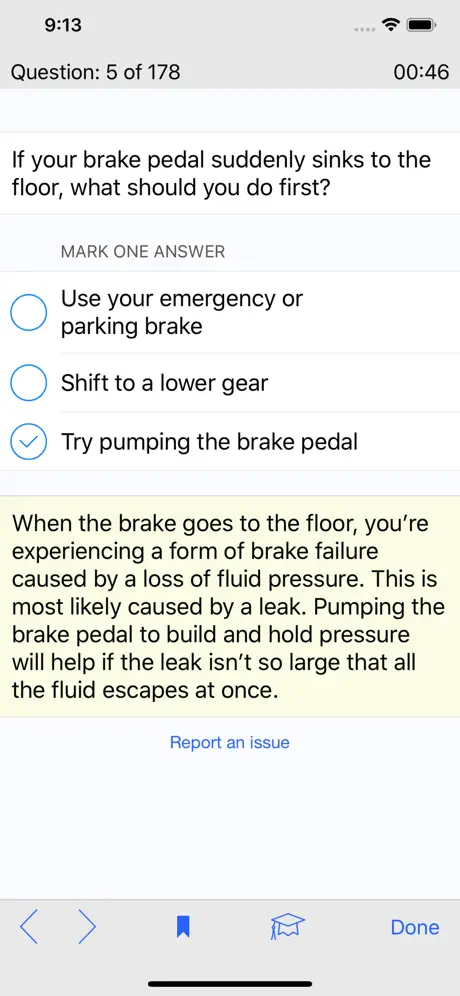 9:13

Question: 5 of 178

00:46

If your brake pedal suddenly sinks to the floor, what should you do first?

MARK ONE ANSWER

Use your emergency or parking brake

Shift to a lower gear

Try pumping the brake pedal

When the brake goes to the floor, you're experiencing a form of brake failure caused by a loss of fluid pressure. This is most likely caused by a leak. Pumping the brake pedal to build and hold pressure will help if the leak isn't so large that all the fluid escapes at once.

Report an issue

Done