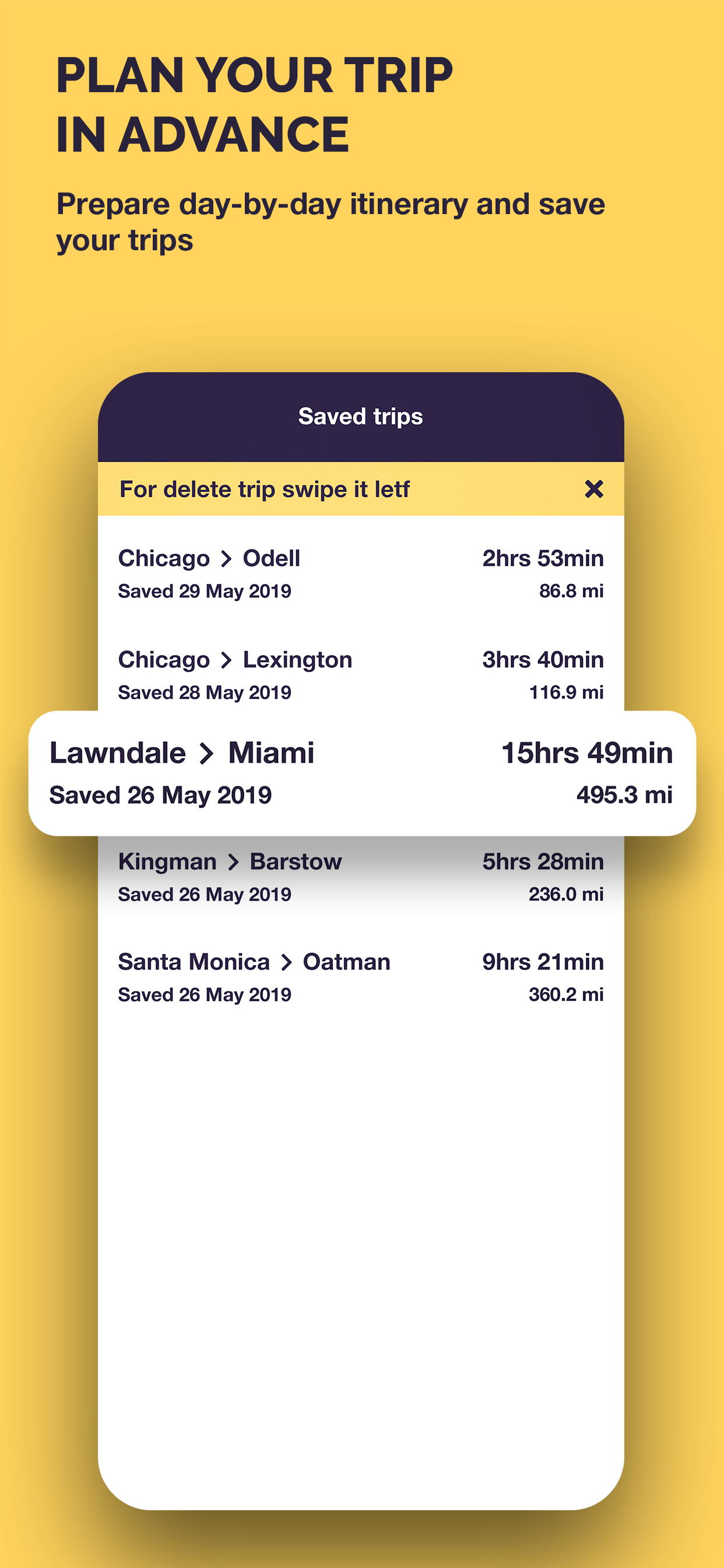 PLAN YOUR TRIP IN ADVANCE

Prepare day-by-day itinerary and save your trips

Saved trips

For delete trip swipe it letf ✕

Chicago > Odell 2hrs 53min
Saved 29 May 2019 86.8 mi

Chicago > Lexington 3hrs 40min
Saved 28 May 2019 116.9 mi

Lawndale > Miami 15hrs 49min
Saved 26 May 2019 495.3 mi

Kingman > Barstow 5hrs 28min
Saved 26 May 2019 236.0 mi

Santa Monica > Oatman 9hrs 21min
Saved 26 May 2019 360.2 mi