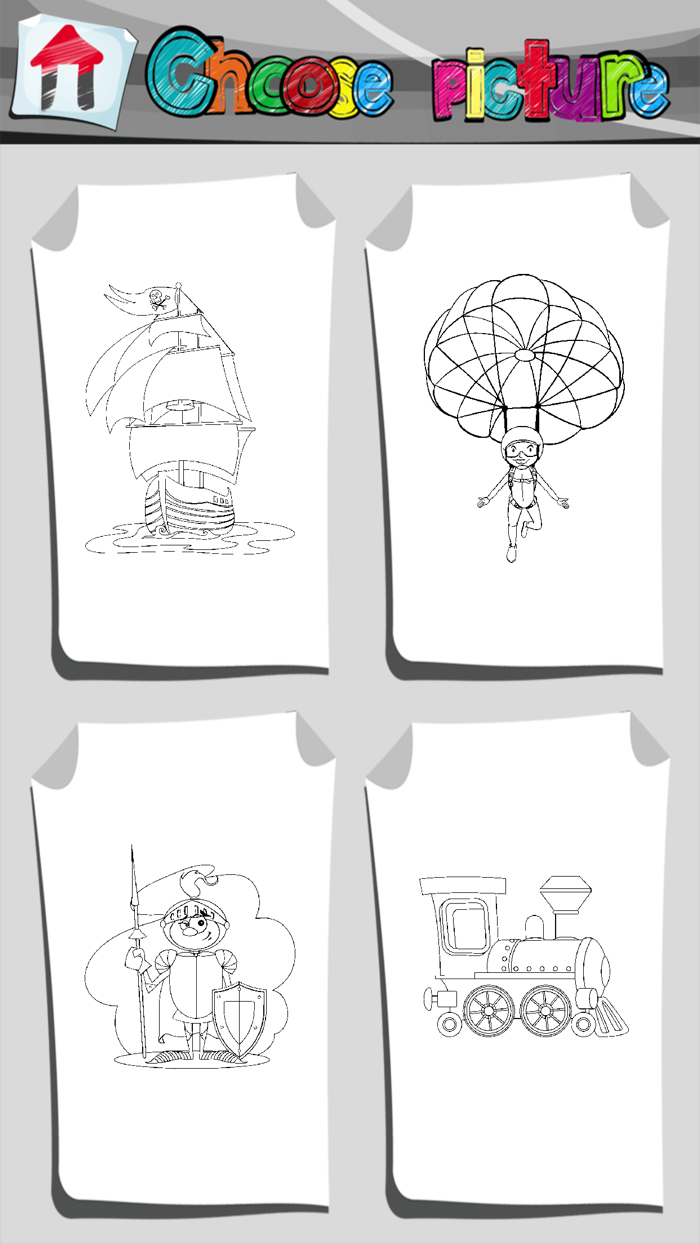 Choose picture