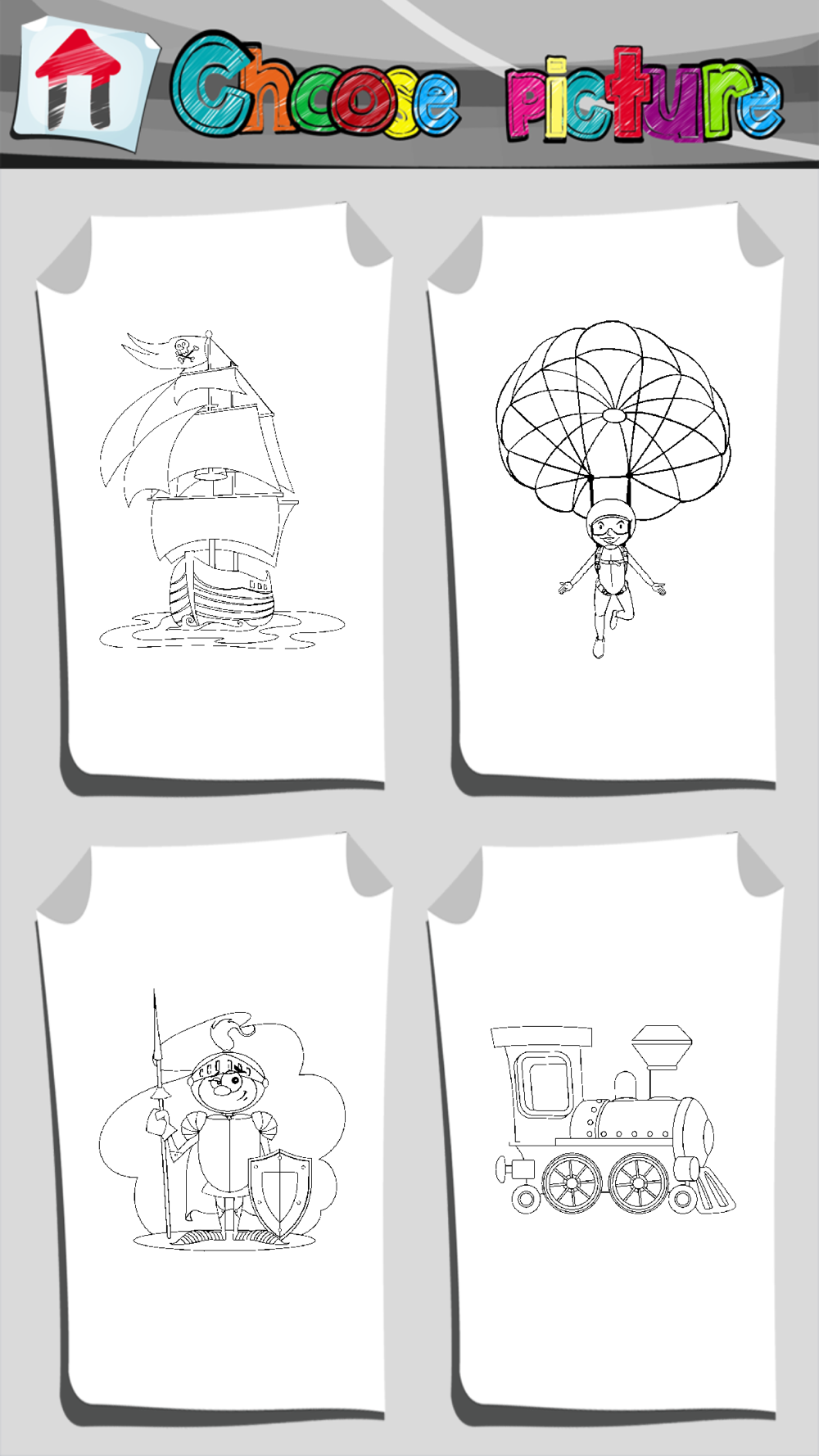 Choose picture