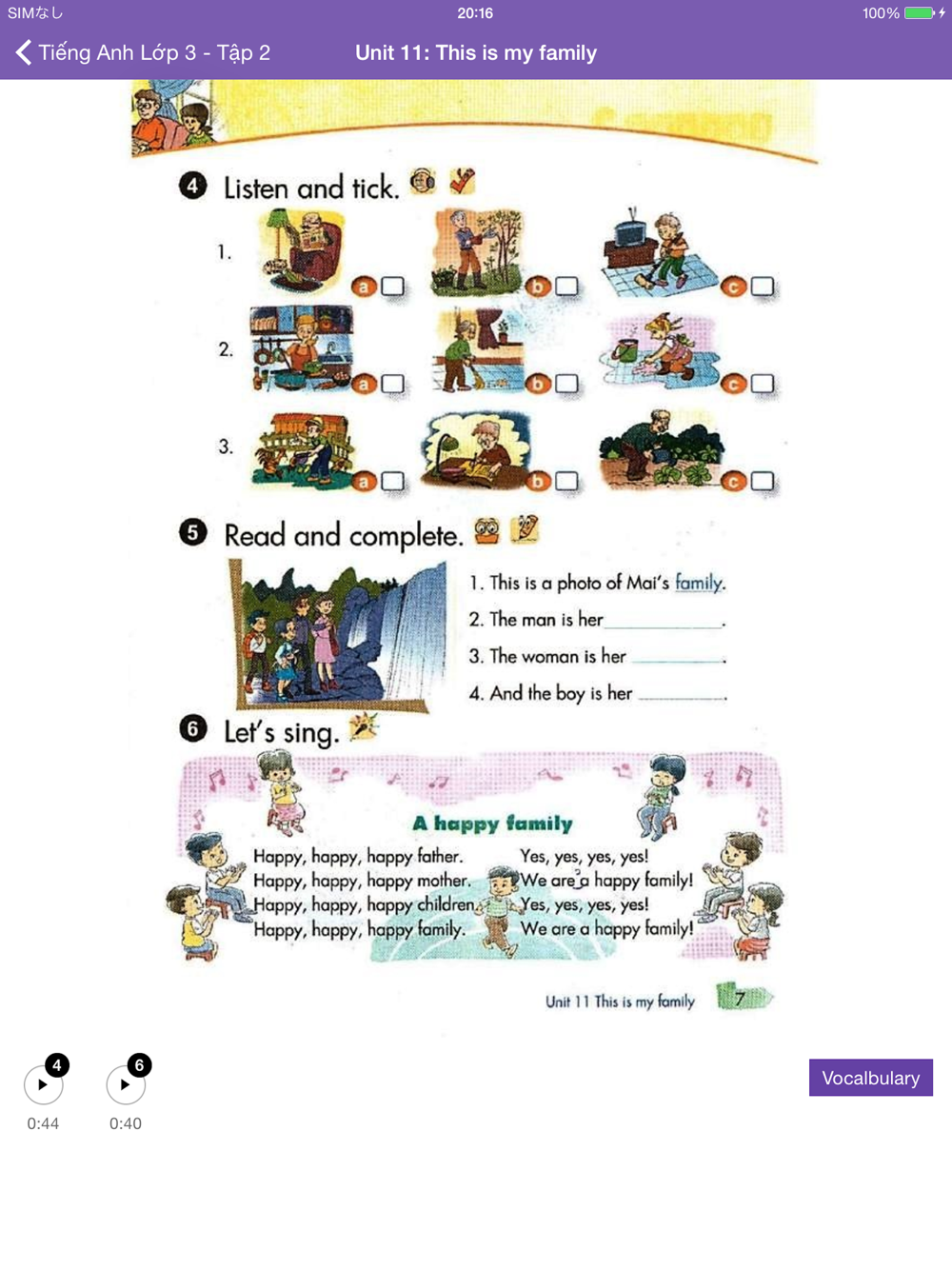 SIMなし 20:16 100%

Tiếng Anh Lớp 3 - Tập 2 Unit 11: This is my family

4 Listen and tick.

1. a b c

2. a b c

3. a b c

5 Read and complete.

1. This is a photo of Mai's family.

2. The man is her ________.

3. The woman is her ________.

4. And the boy is her ________.

6 Let's sing.

A happy family

Happy, happy, happy father.
Happy, happy, happy mother.
Happy, happy, happy children.
Happy, happy, happy family.

Yes, yes, yes, yes!
We are a happy family!
Yes, yes, yes, yes!
We are a happy family!

Unit 11 This is my family 7

4 0:44 6 0:40

Vocalbulary