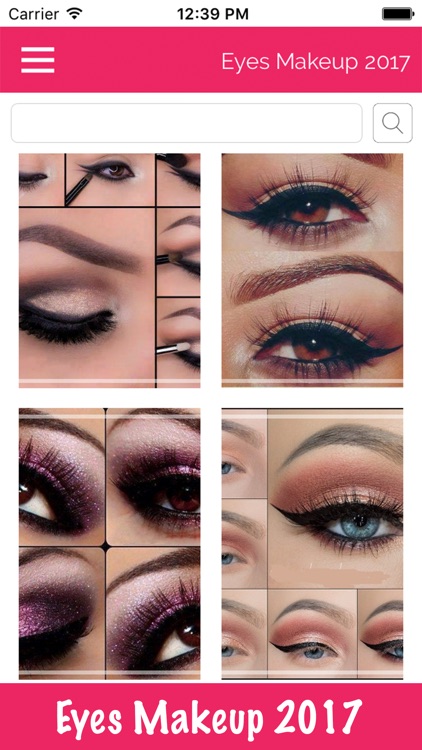 Carrier 12:39 PM

Eyes Makeup 2017

Eyes Makeup 2017