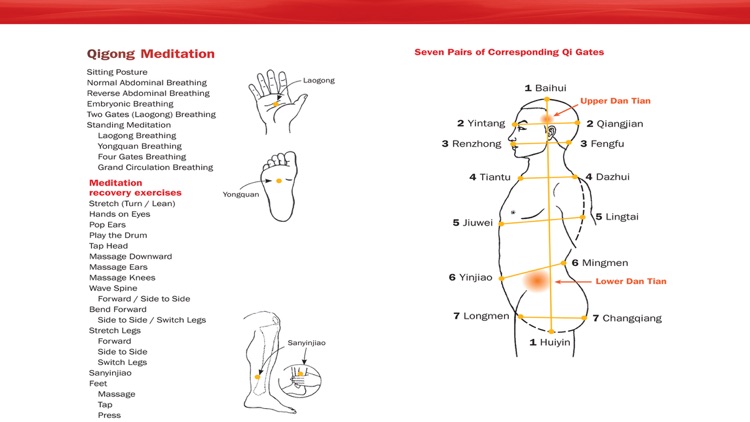 Qigong Meditation

Sitting Posture
Normal Abdominal Breathing
Reverse Abdominal Breathing
Embryonic Breathing
Two Gates (Laogong) Breathing
Standing Meditation
Laogong Breathing
Yongquan Breathing
Four Gates Breathing
Grand Circulation Breathing

Meditation recovery exercises
Stretch (Turn / Lean)
Hands on Eyes
Pop Ears
Play the Drum
Tap Head
Massage Downward
Massage Ears
Massage Knees
Wave Spine
Forward / Side to Side
Bend Forward
Side to Side / Switch Legs
Stretch Legs
Forward
Side to Side
Switch Legs
Sanyinjiao
Feet
Massage
Tap
Press

Laogong

Yongquan

Sanyinjiao

Seven Pairs of Corresponding Qi Gates

1 Baihui
Upper Dan Tian
2 Yintang
2 Qiangjian
3 Renzhong
3 Fengfu
4 Tiantu
4 Dazhui
5 Jiuwei
5 Lingtai
6 Mingmen
6 Yinjiao
Lower Dan Tian
7 Longmen
7 Changqiang
1 Huiyin