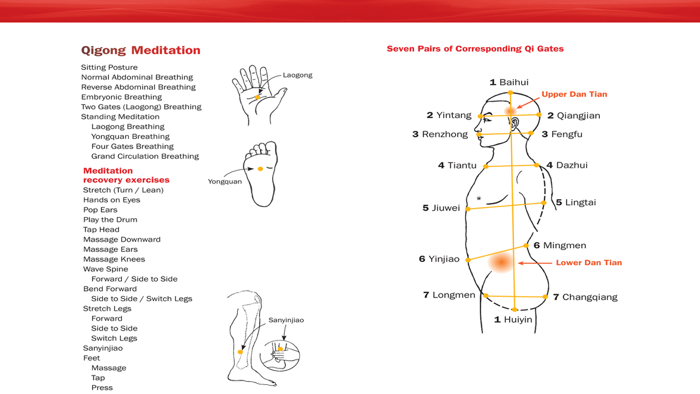 Qigong Meditation

Sitting Posture
Normal Abdominal Breathing
Reverse Abdominal Breathing
Embryonic Breathing
Two Gates (Laogong) Breathing
Standing Meditation
Laogong Breathing
Yongquan Breathing
Four Gates Breathing
Grand Circulation Breathing

Meditation recovery exercises
Stretch (Turn / Lean)
Hands on Eyes
Pop Ears
Play the Drum
Tap Head
Massage Downward
Massage Ears
Massage Knees
Wave Spine
Forward / Side to Side
Bend Forward
Side to Side / Switch Legs
Stretch Legs
Forward
Side to Side
Switch Legs
Sanyinjiao
Feet
Massage
Tap
Press

Laogong

Yongquan

Sanyinjiao

Seven Pairs of Corresponding Qi Gates

1 Baihui
Upper Dan Tian
2 Yintang
2 Qiangjian
3 Renzhong
3 Fengfu
4 Tiantu
4 Dazhui
5 Jiuwei
5 Lingtai
6 Mingmen
6 Yinjiao
Lower Dan Tian
7 Longmen
7 Changqiang
1 Huiyin