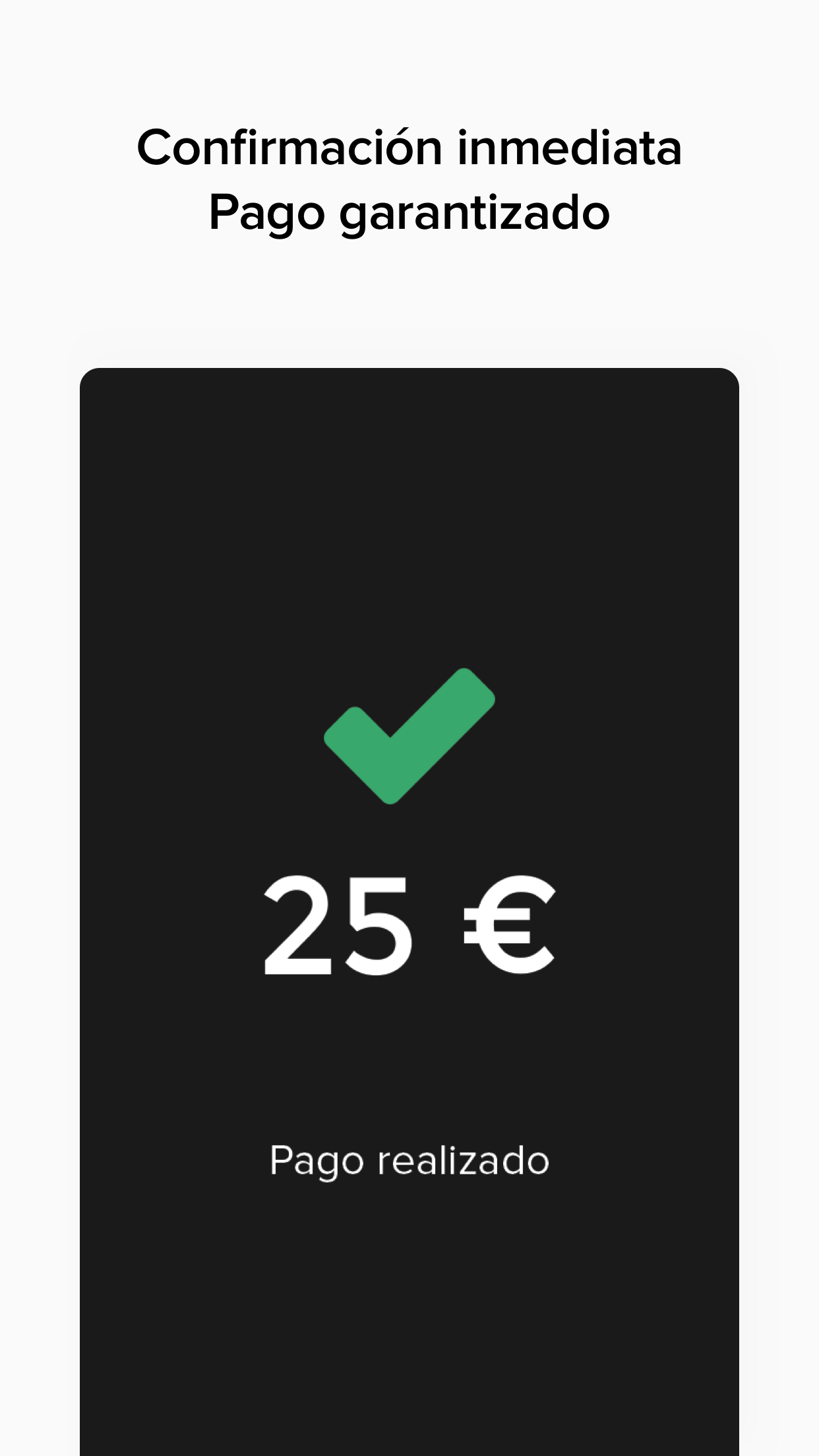 Confirmación inmediata
Pago garantizado

25 €

Pago realizado