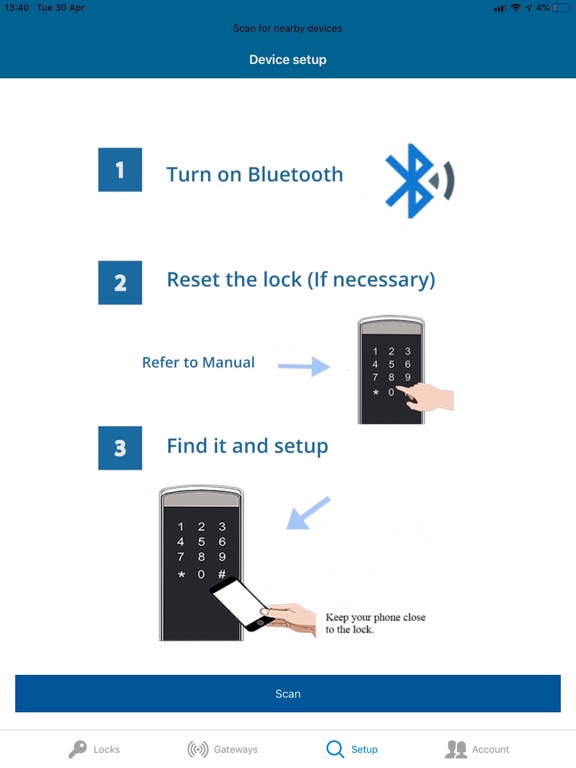 13:40 Tue 30 Apr

4%

Scan for nearby devices

Device setup

1 Turn on Bluetooth

2 Reset the lock (If necessary)

Refer to Manual

1 2 3
4 5 6
7 8 9
* 0

3 Find it and setup

1 2 3
4 5 6
7 8 9
* 0 #

Keep your phone close to the lock.

Scan

Locks Gateways Setup Account