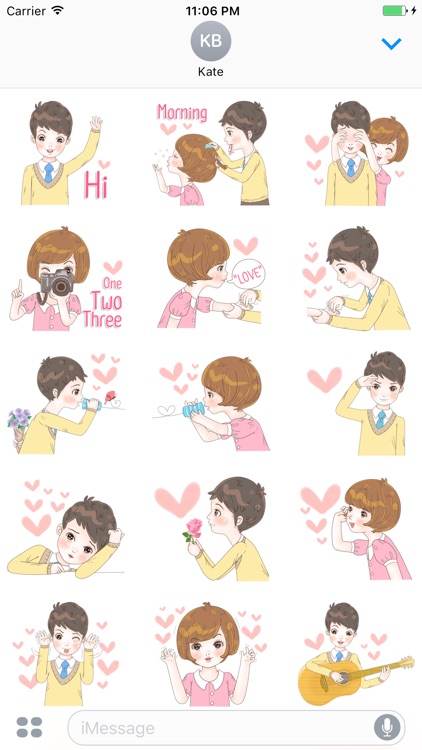 Carrier
11:06 PM
KB
Kate
Hi
Morning
One
Two
Three
"LOVE"
iMessage