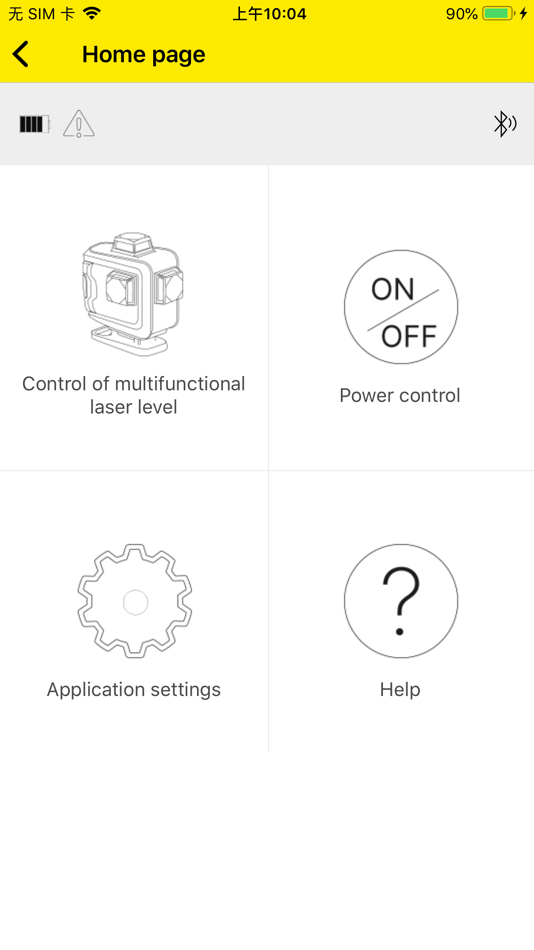 无 SIM 卡 上午10:04 90%

Home page

Control of multifunctional laser level

ON OFF

Power control

Application settings

?

Help