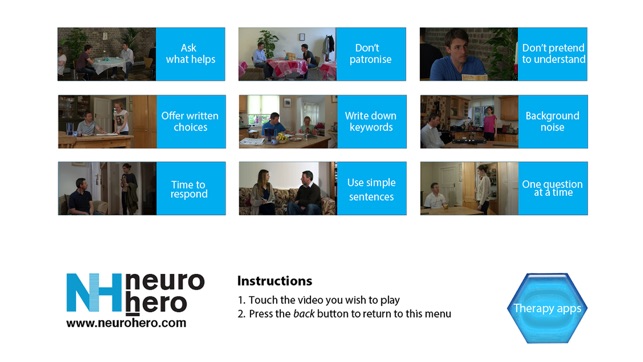 Ask what helps

Don't patronise

Don't pretend to understand

Offer written choices

Write down keywords

Background noise

Time to respond

Use simple sentences

One question at a time

NH neuro hero
www.neurohero.com

Instructions
1. Touch the video you wish to play
2. Press the back button to return to this menu

Therapy apps