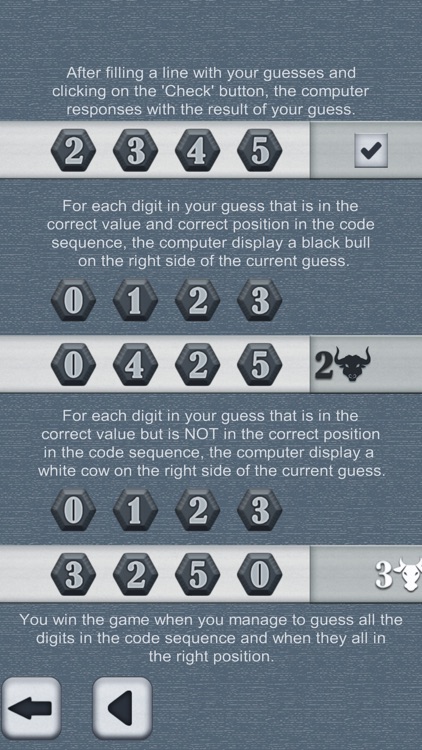 After filling a line with your guesses and clicking on the 'Check' button, the computer responses with the result of your guess.

2 3 4 5

For each digit in your guess that is in the correct value and correct position in the code sequence, the computer display a black bull on the right side of the current guess.

0 1 2 3

0 4 2 5 2

For each digit in your guess that is in the correct value but is NOT in the correct position in the code sequence, the computer display a white cow on the right side of the current guess.

0 1 2 3

3 2 5 0 3

You win the game when you manage to guess all the digits in the code sequence and when they all in the right position.