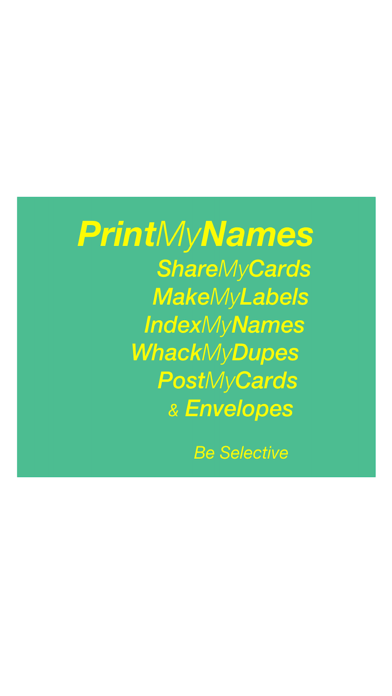 PrintMyNames
ShareMyCards
MakeMyLabels
IndexMyNames
WhackMyDupes
PostMyCards
& Envelopes

Be Selective