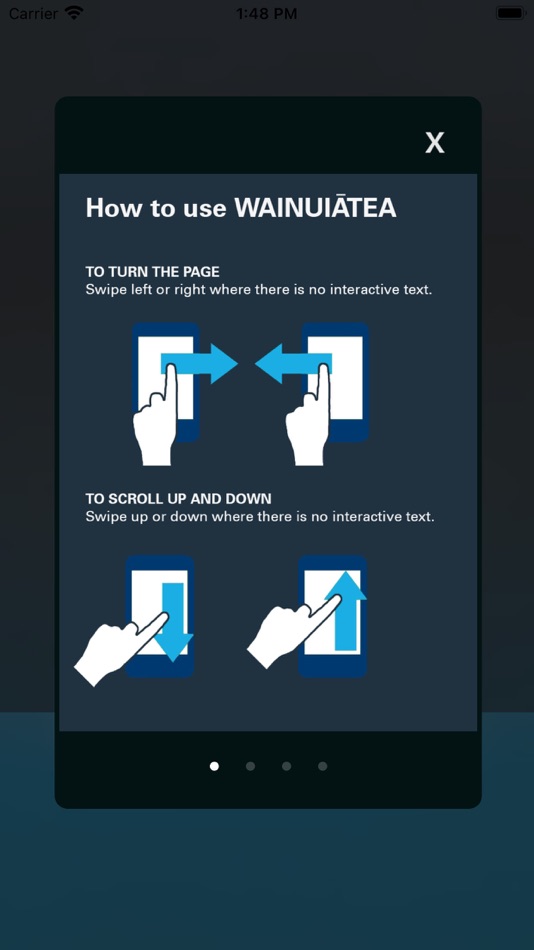 Carrier 1:48 PM

X

How to use WAINUIĀTEA

TO TURN THE PAGE
Swipe left or right where there is no interactive text.

TO SCROLL UP AND DOWN
Swipe up or down where there is no interactive text.