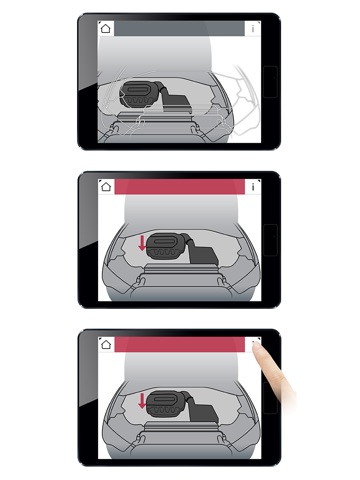 i

i