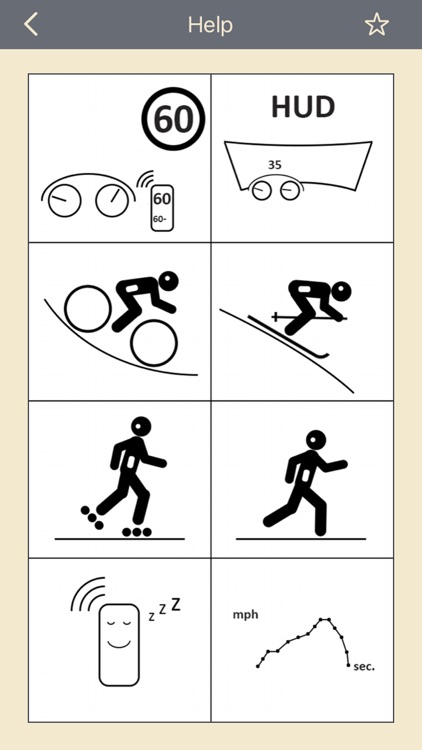 Help

60

60
60-

HUD

35

z z Z

mph

sec.