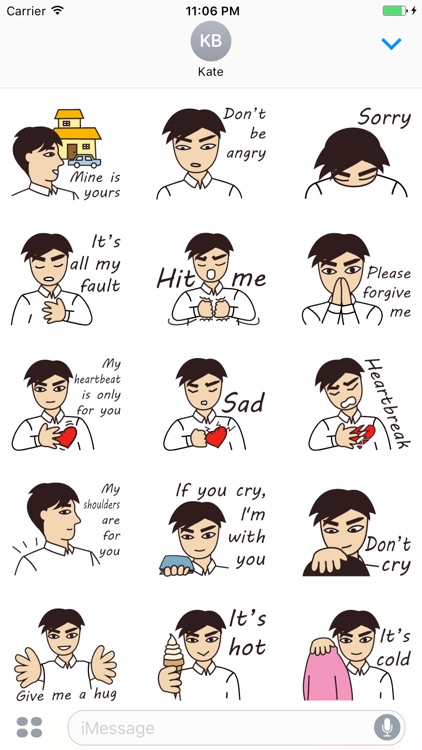 Carrier 11:06 PM

KB
Kate

Mine is yours

Don't be angry

Sorry

It's all my fault

Hit me

Please forgive me

My heartbeat is only for you

Sad

Heartbreak

My shoulders are for you

If you cry, I'm with you

Don't cry

Give me a hug

It's hot

It's cold

iMessage