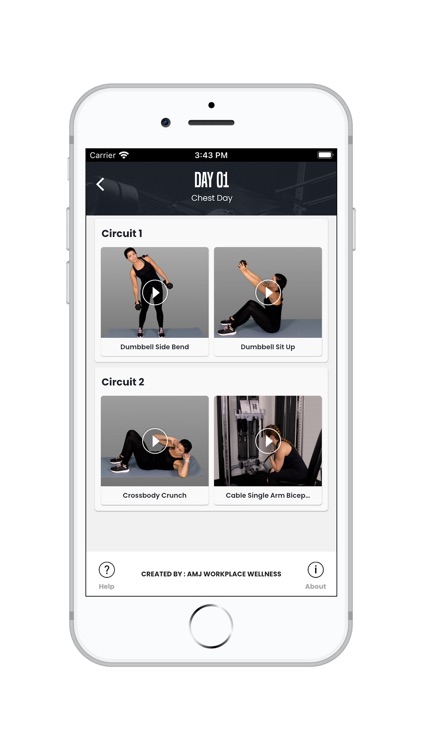 Carrier 3:43 PM

DAY 01
Chest Day

Circuit 1

Dumbbell Side Bend

Dumbbell Sit Up

Circuit 2

Crossbody Crunch

Cable Single Arm Bicep...

Help

CREATED BY : AMJ WORKPLACE WELLNESS

About