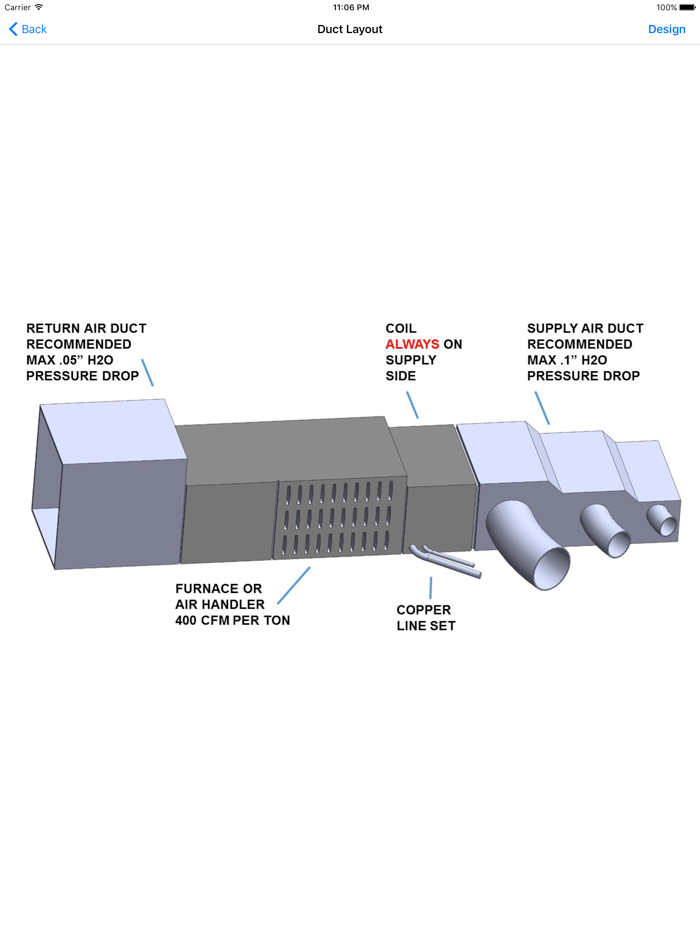 Carrier 11:06 PM 100%

Back Duct Layout Design

RETURN AIR DUCT RECOMMENDED MAX .05” H2O PRESSURE DROP

COIL ALWAYS ON SUPPLY SIDE

SUPPLY AIR DUCT RECOMMENDED MAX .1” H2O PRESSURE DROP

FURNACE OR AIR HANDLER 400 CFM PER TON

COPPER LINE SET